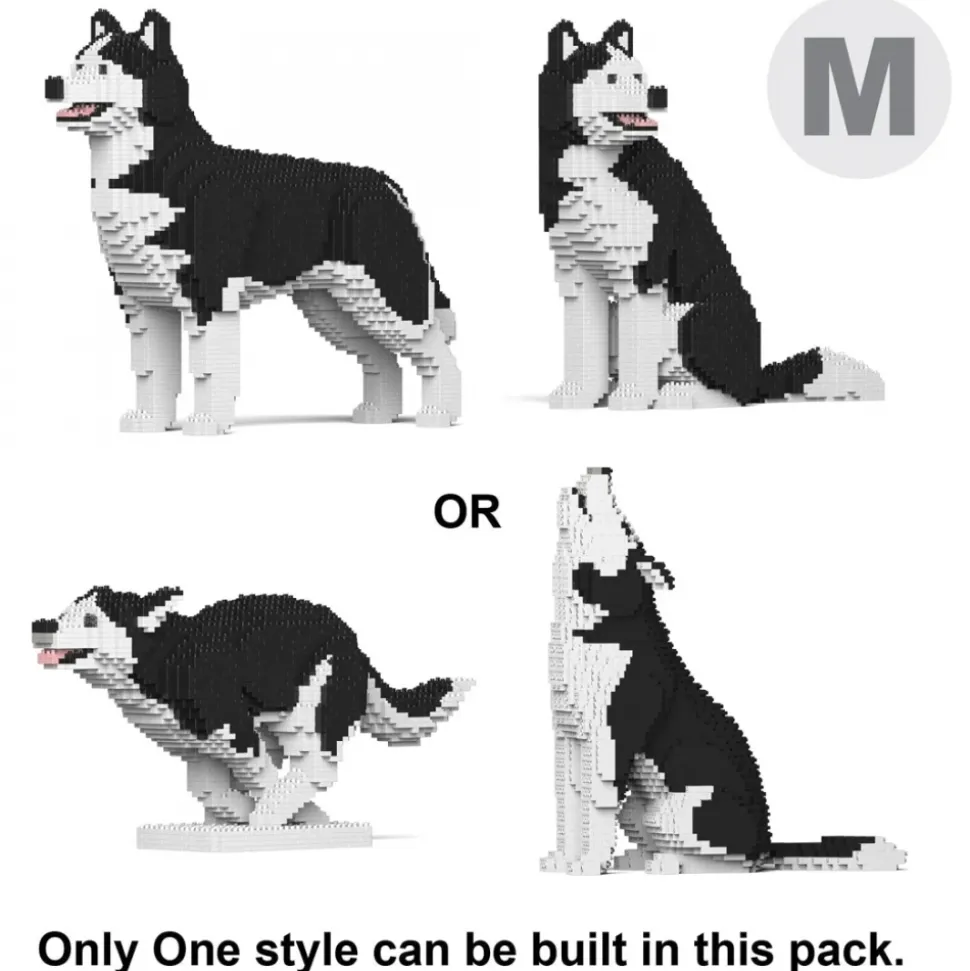 M

OR

Only One style can be built in this pack.